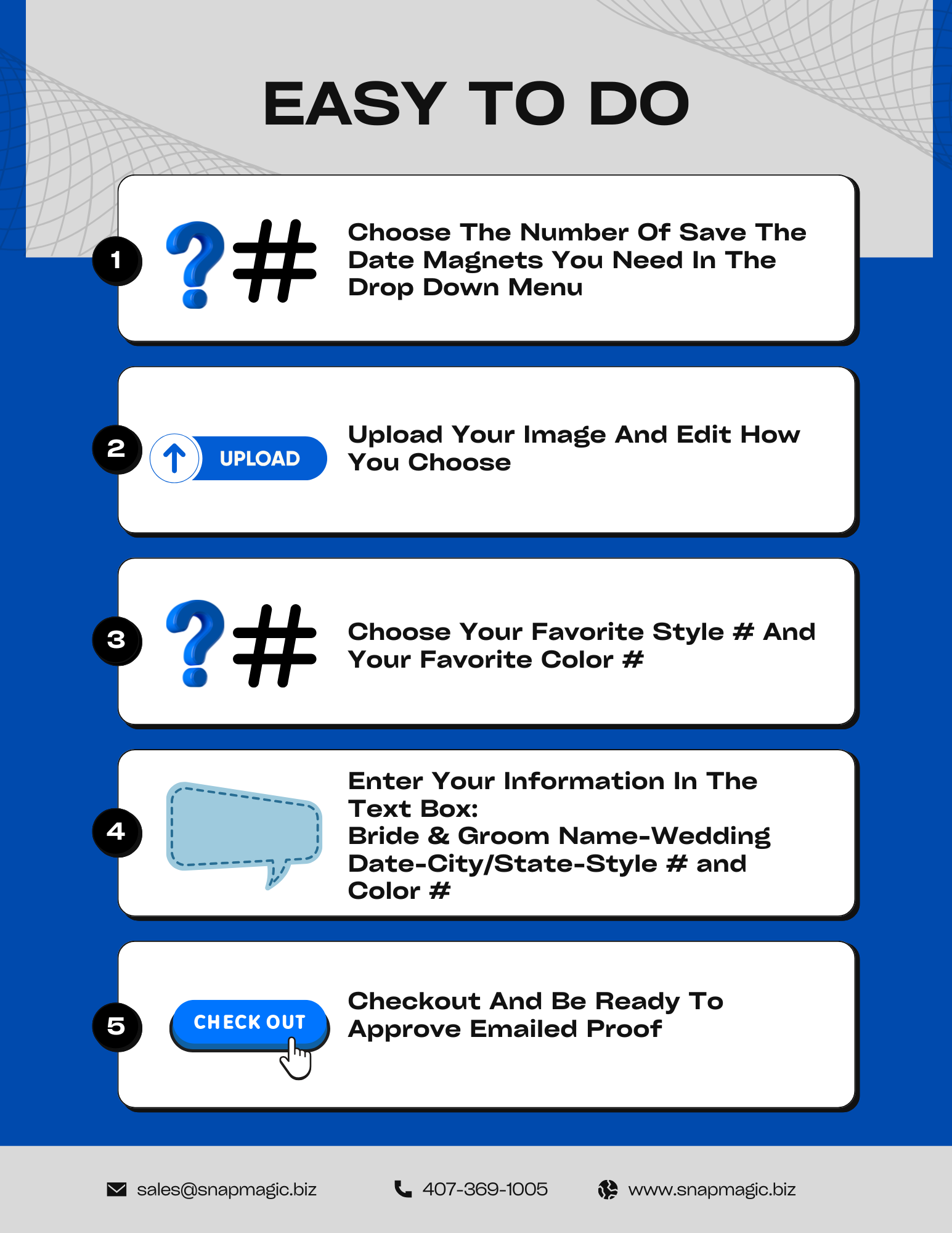 EASY TO DO

1

?#

Choose The Number Of Save The Date Magnets You Need In The Drop Down Menu

2

UPLOAD

Upload Your Image And Edit How You Choose

3

?#

Choose Your Favorite Style # And Your Favorite Color #

4

Enter Your Information In The Text Box:
Bride & Groom Name-Wedding Date-City/State-Style # and Color #

5

CHECK OUT

Checkout And Be Ready To Approve Emailed Proof

sales@snapmagic.biz 407-369-1005 www.snapmagic.biz